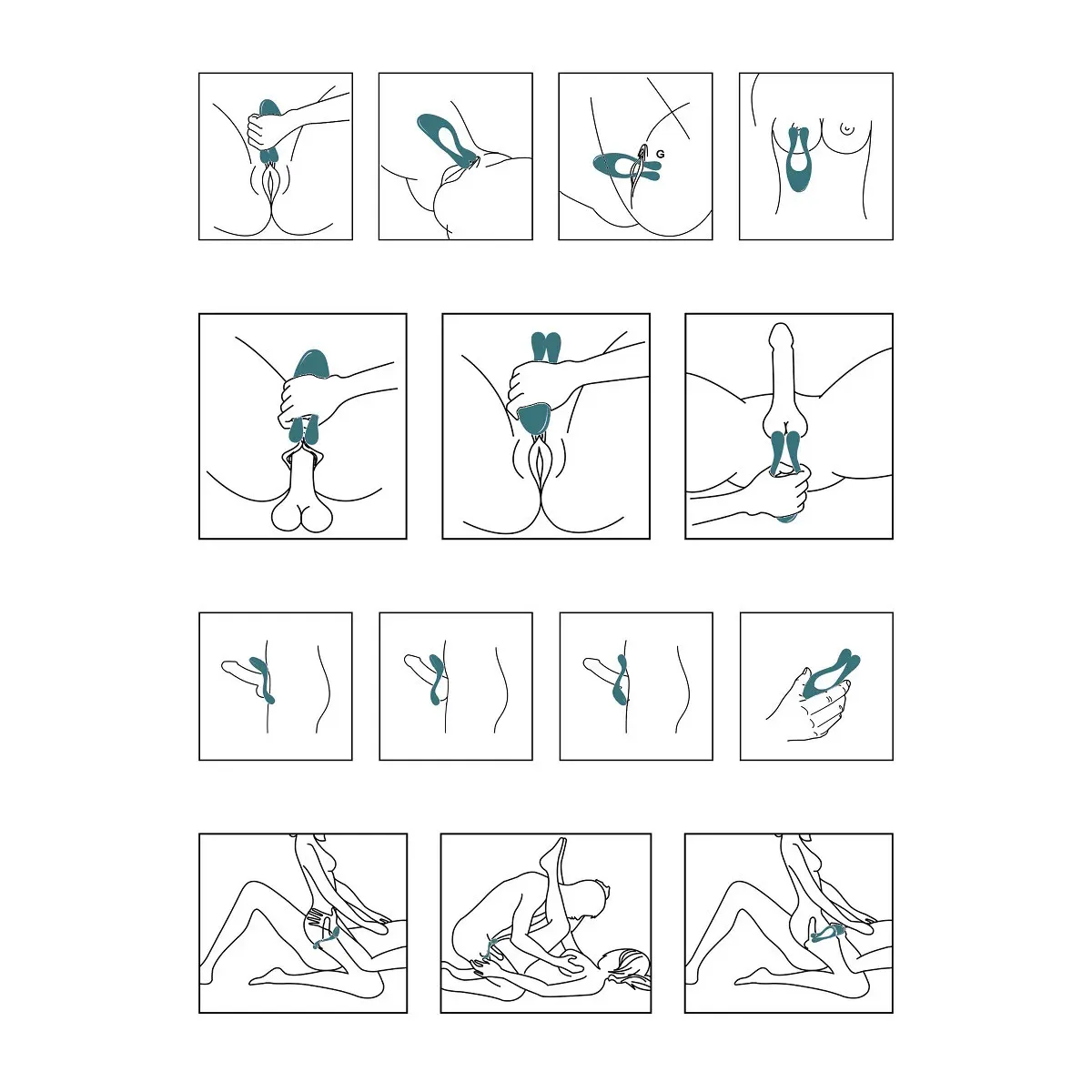 G