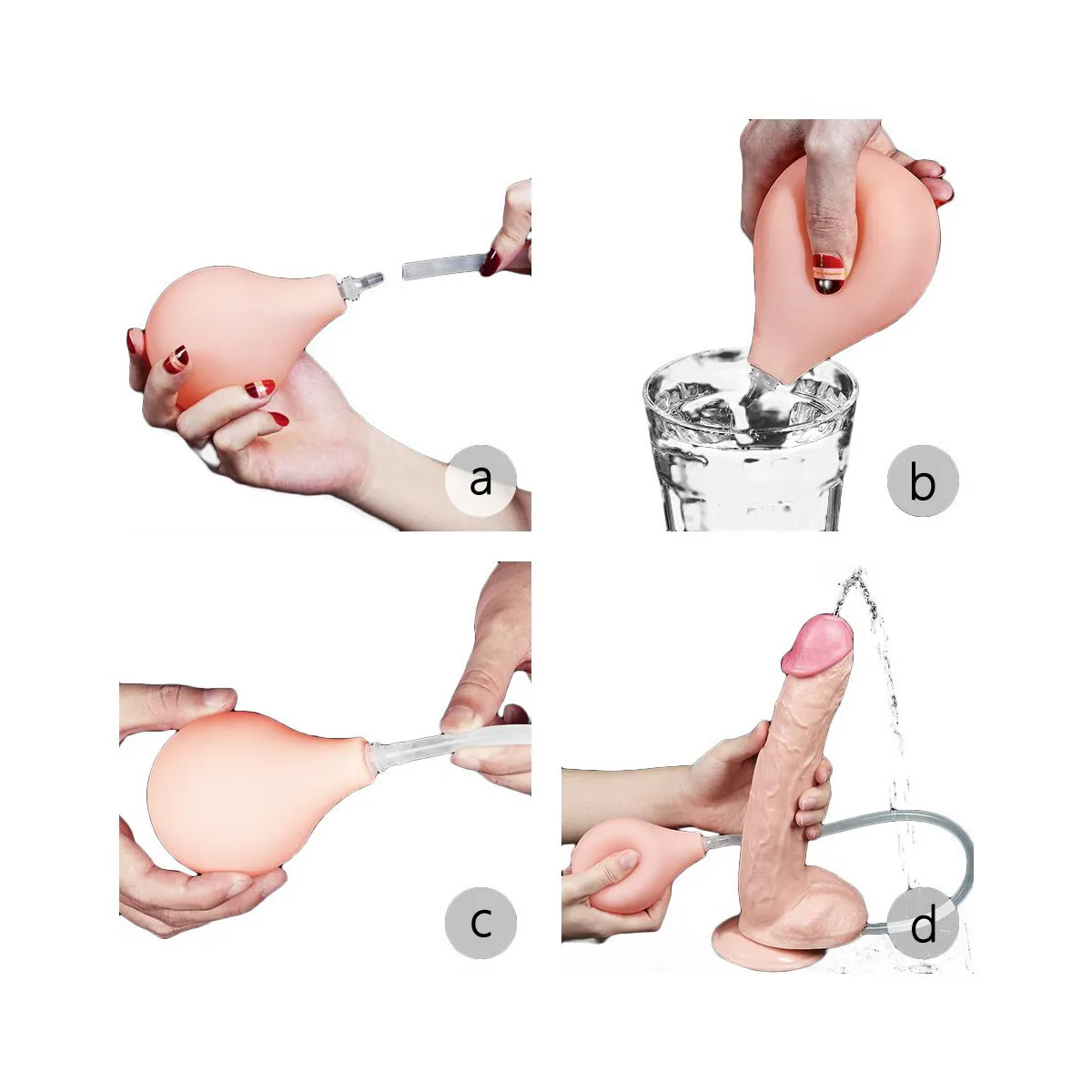 a

b

c

d