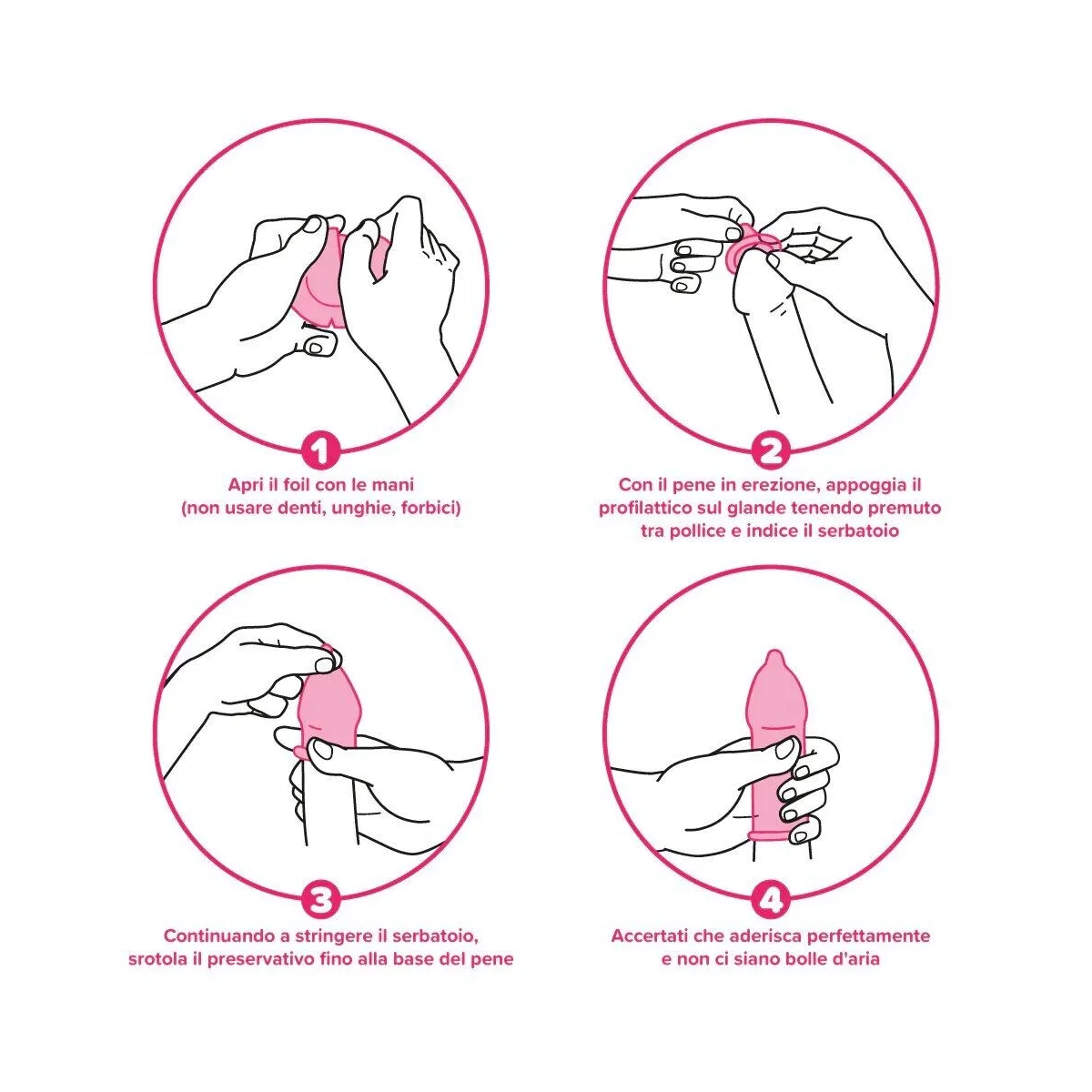 1
Apri il foil con le mani
(non usare denti, unghie, forbici)

2
Con il pene in erezione, appoggia il profilattico sul glande tenendo premuto tra pollice e indice il serbatoio

3
Continuando a stringere il serbatoio, srotola il preservativo fino alla base del pene

4
Accertati che aderisca perfettamente e non ci siano bolle d'aria